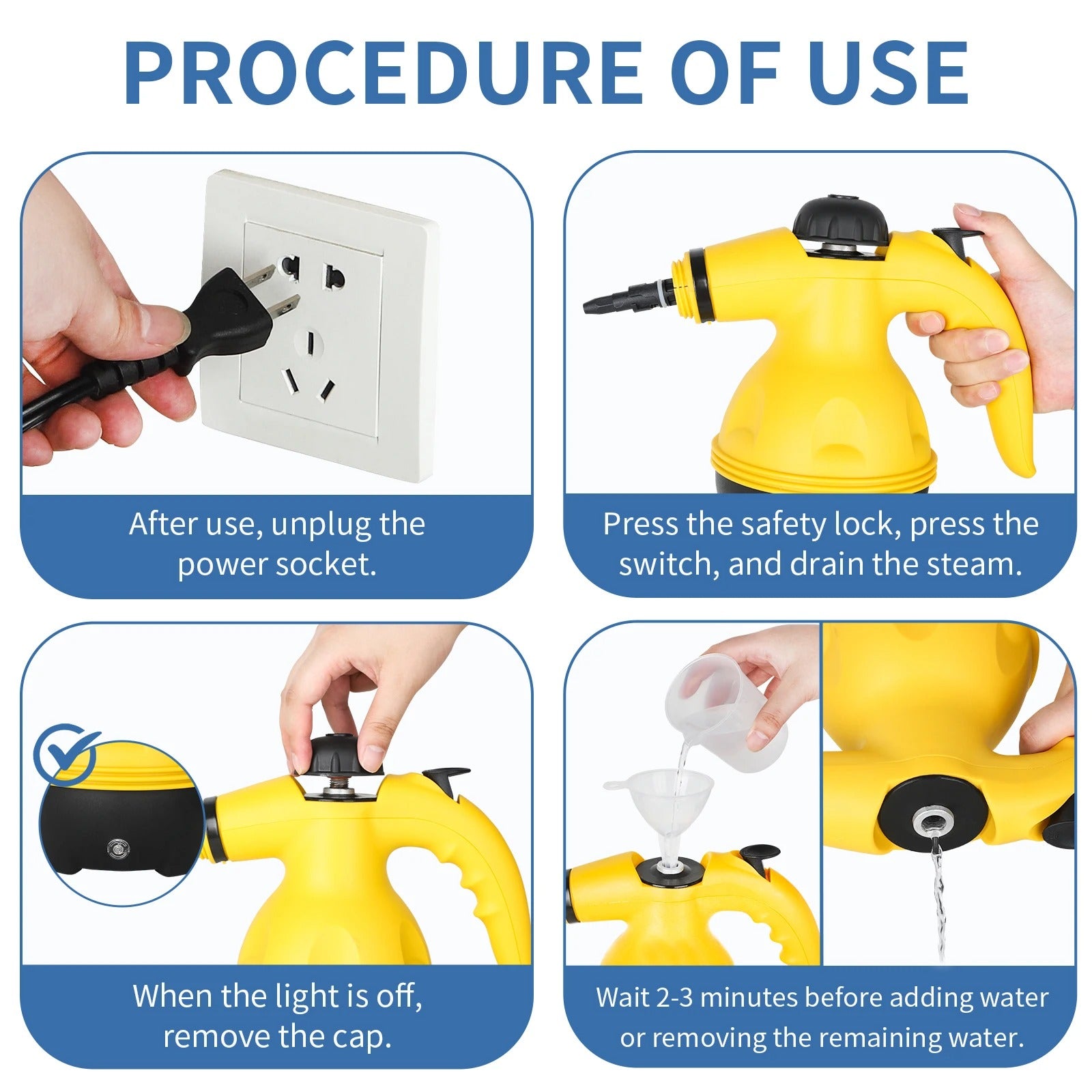 PROCEDURE OF USE

After use, unplug the power socket.

Press the safety lock, press the switch, and drain the steam.

When the light is off, remove the cap.

Wait 2-3 minutes before adding water or removing the remaining water.