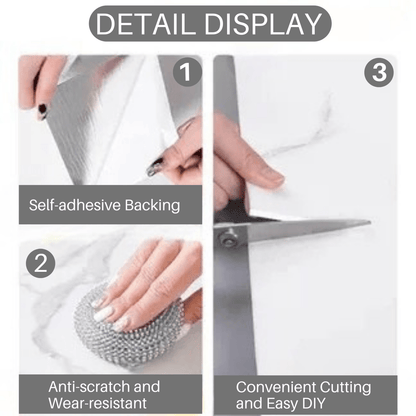 DETAIL DISPLAY

1

Self-adhesive Backing

2

Anti-scratch and Wear-resistant

3

Convenient Cutting and Easy DIY