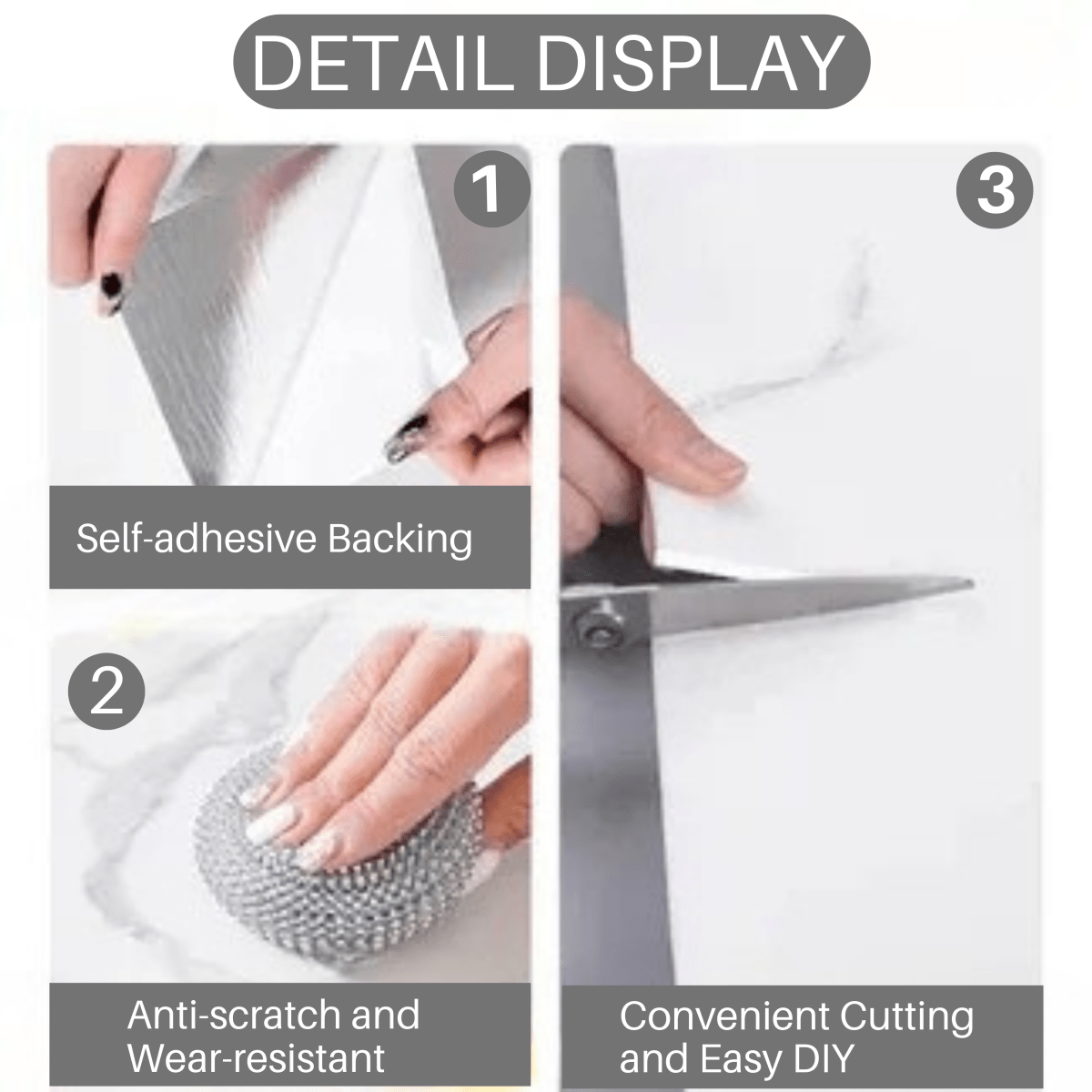 DETAIL DISPLAY

1

Self-adhesive Backing

2

Anti-scratch and Wear-resistant

3

Convenient Cutting and Easy DIY