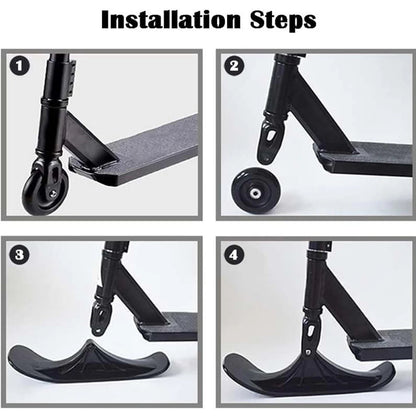 Installation Steps

1

2

3

4