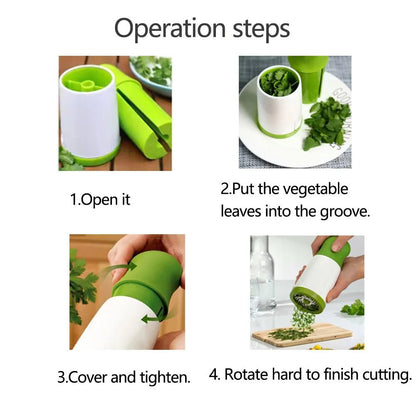 Operation steps

1.Open it

2.Put the vegetable leaves into the groove.

3.Cover and tighten.

4. Rotate hard to finish cutting.