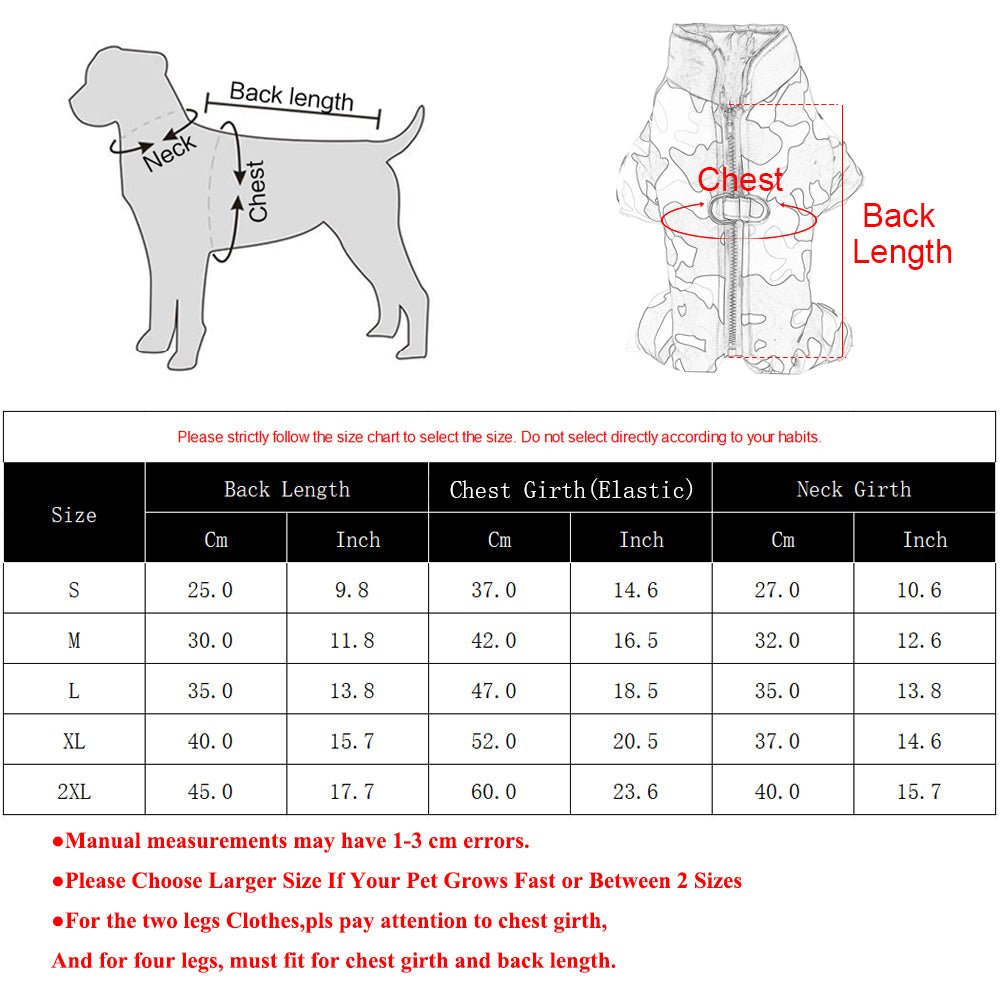 Back length
Neck
Chest

Chest
Back Length

Please strictly follow the size chart to select the size. Do not select directly according to your habits.

| Size | Back Length Cm | Back Length Inch | Chest Girth(Elastic) Cm | Chest Girth(Elastic) Inch | Neck Girth Cm | Neck Girth Inch |
|---|---|---|---|---|---|---|
| S | 25.0 | 9.8 | 37.0 | 14.6 | 27.0 | 10.6 |
| M | 30.0 | 11.8 | 42.0 | 16.5 | 32.0 | 12.6 |
| L | 35.0 | 13.8 | 47.0 | 18.5 | 35.0 | 13.8 |
| XL | 40.0 | 15.7 | 52.0 | 20.5 | 37.0 | 14.6 |
| 2XL | 45.0 | 17.7 | 60.0 | 23.6 | 40.0 | 15.7 |

●Manual measurements may have 1-3 cm errors.
●Please Choose Larger Size If Your Pet Grows Fast or Between 2 Sizes
●For the two legs Clothes,pls pay attention to chest girth,
And for four legs, must fit for chest girth and back length.