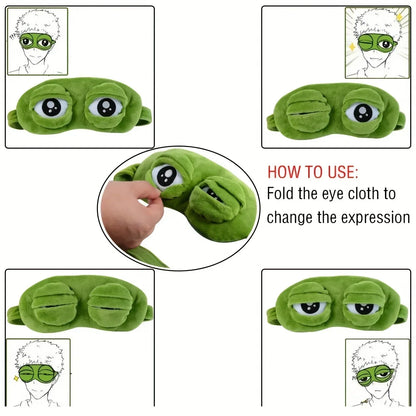 HOW TO USE:
Fold the eye cloth to change the expression