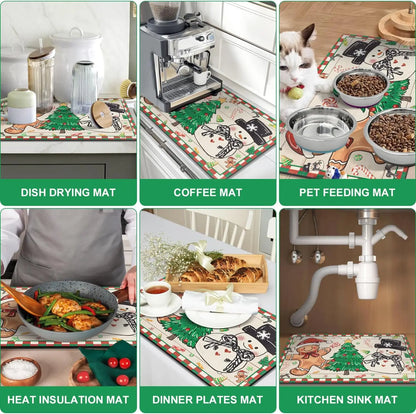 DISH DRYING MAT

COFFEE MAT

PET FEEDING MAT

HEAT INSULATION MAT

DINNER PLATES MAT

KITCHEN SINK MAT