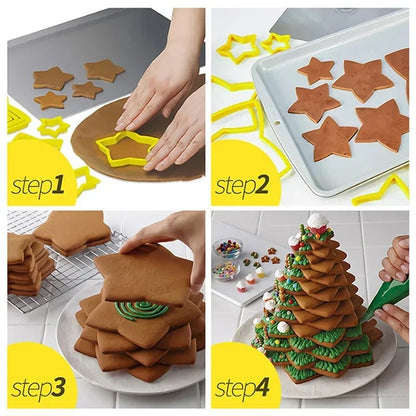 step1

step2

step3

step4