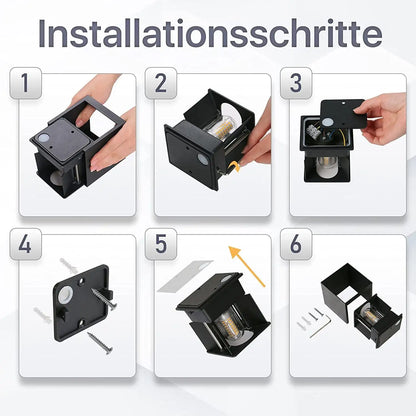 Installationsschritte

1

2

3

4

5

6