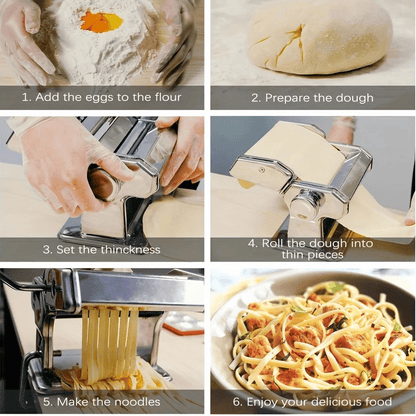 1. Add the eggs to the flour

2. Prepare the dough

3. Set the thinckness

4. Roll the dough into thin pieces

5. Make the noodles

6. Enjoy your delicious food