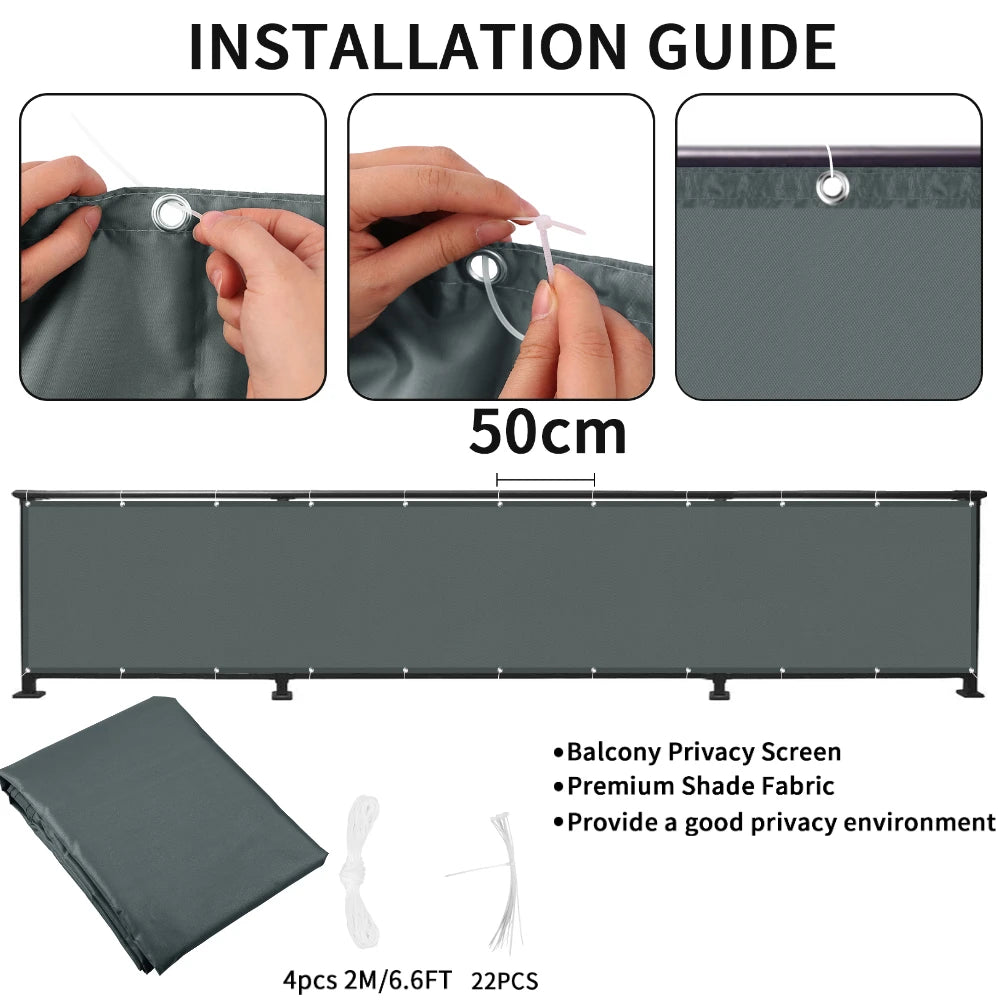 INSTALLATION GUIDE

50cm

•Balcony Privacy Screen
•Premium Shade Fabric
•Provide a good privacy environment

4pcs 2M/6.6FT 22PCS