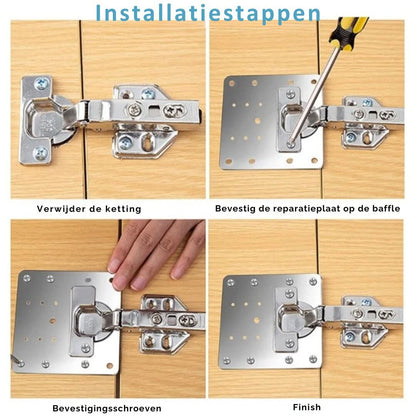 Installatiestappen

Verwijder de ketting

Bevestig de reparatieplaat op de baffle

Bevestigingsschroeven

Finish