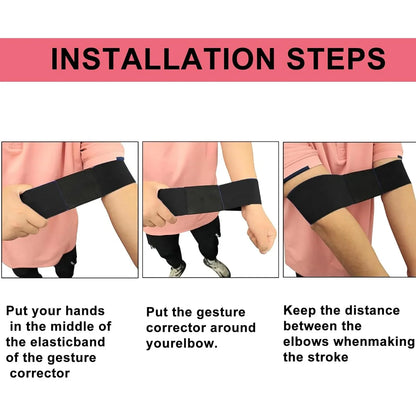 INSTALLATION STEPS

Put your hands in the middle of the elasticband of the gesture corrector

Put the gesture corrector around yourelbow.

Keep the distance between the elbows whenmaking the stroke