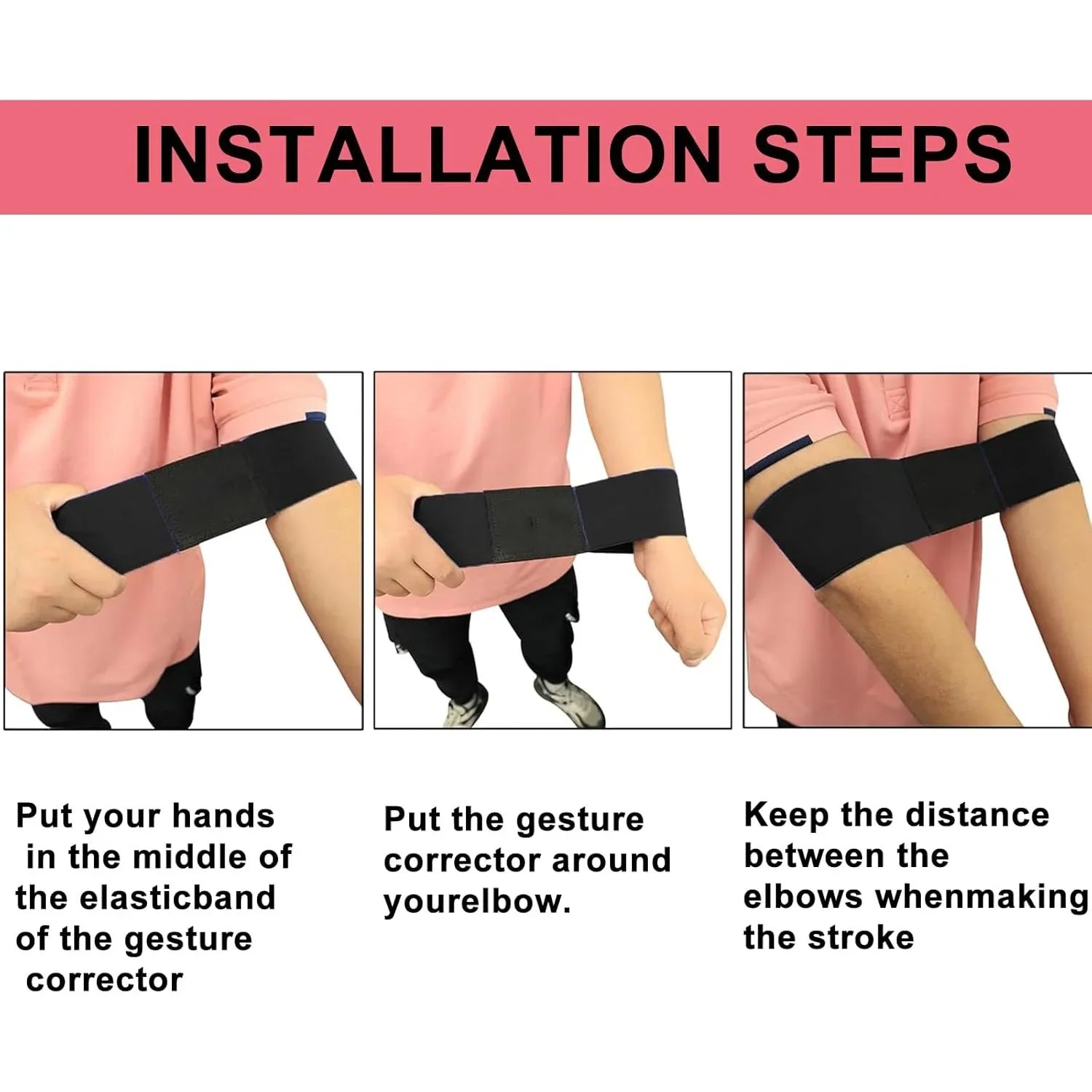 INSTALLATION STEPS

Put your hands in the middle of the elasticband of the gesture corrector

Put the gesture corrector around yourelbow.

Keep the distance between the elbows whenmaking the stroke