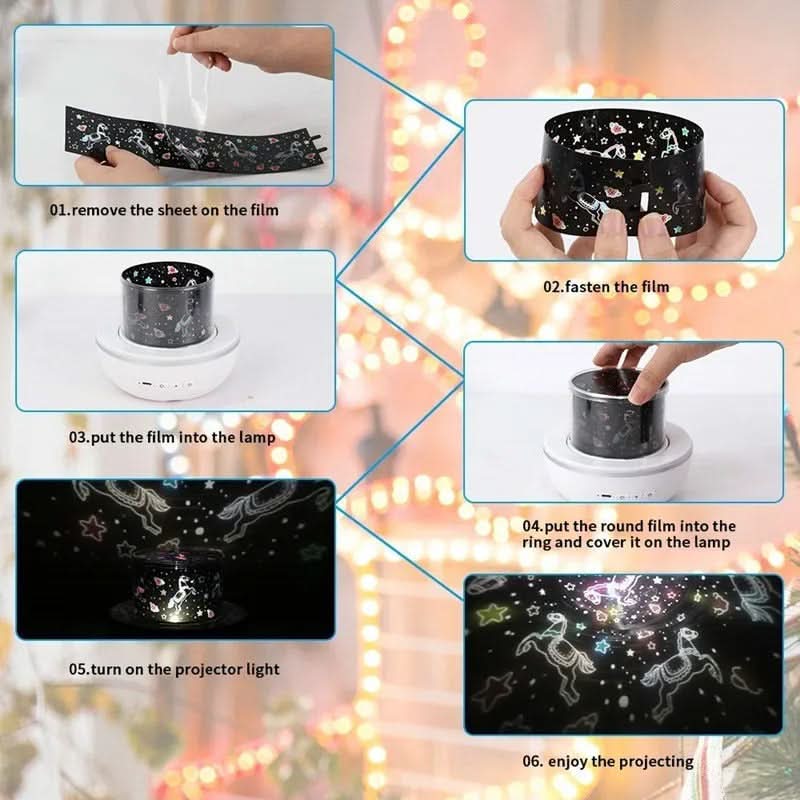 01.remove the sheet on the film

02.fasten the film

03.put the film into the lamp

04.put the round film into the ring and cover it on the lamp

05.turn on the projector light

06. enjoy the projecting