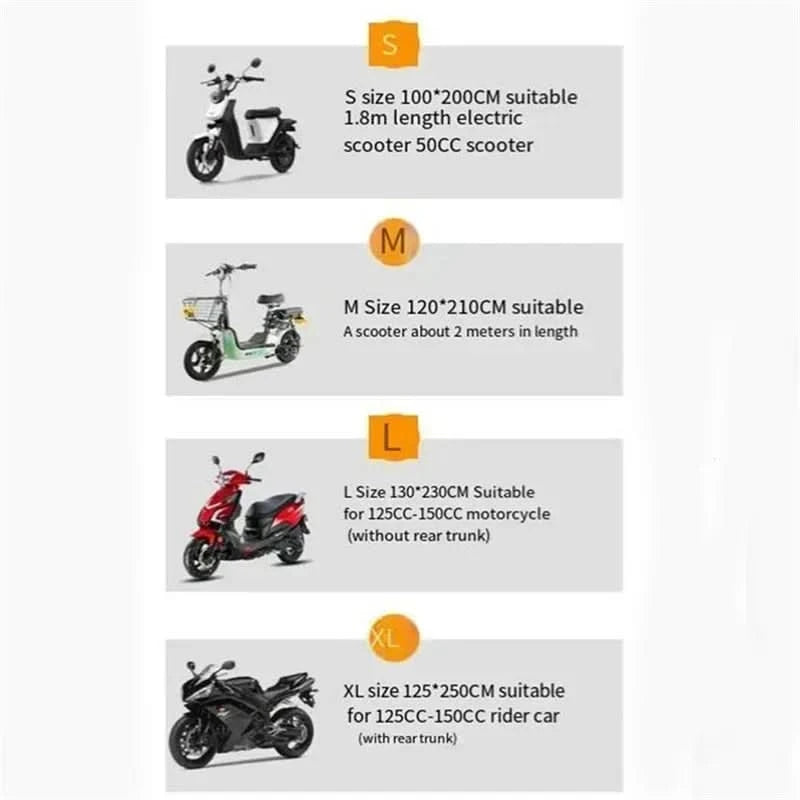 S

S size 100*200CM suitable 1.8m length electric scooter 50CC scooter

M

M Size 120*210CM suitable
A scooter about 2 meters in length

L

L Size 130*230CM Suitable for 125CC-150CC motorcycle (without rear trunk)

XL

XL size 125*250CM suitable for 125CC-150CC rider car
(with rear trunk)