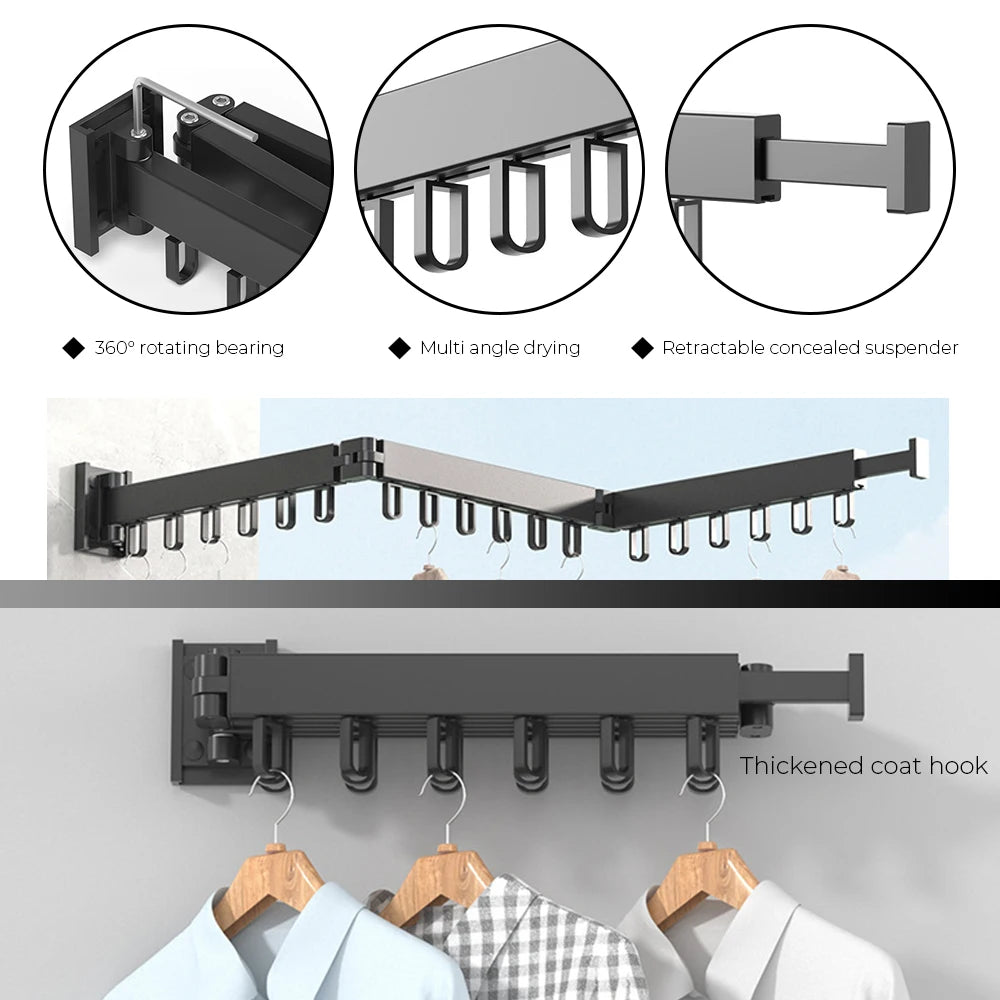 ◆ 360° rotating bearing

◆ Multi angle drying

◆ Retractable concealed suspender

Thickened coat hook