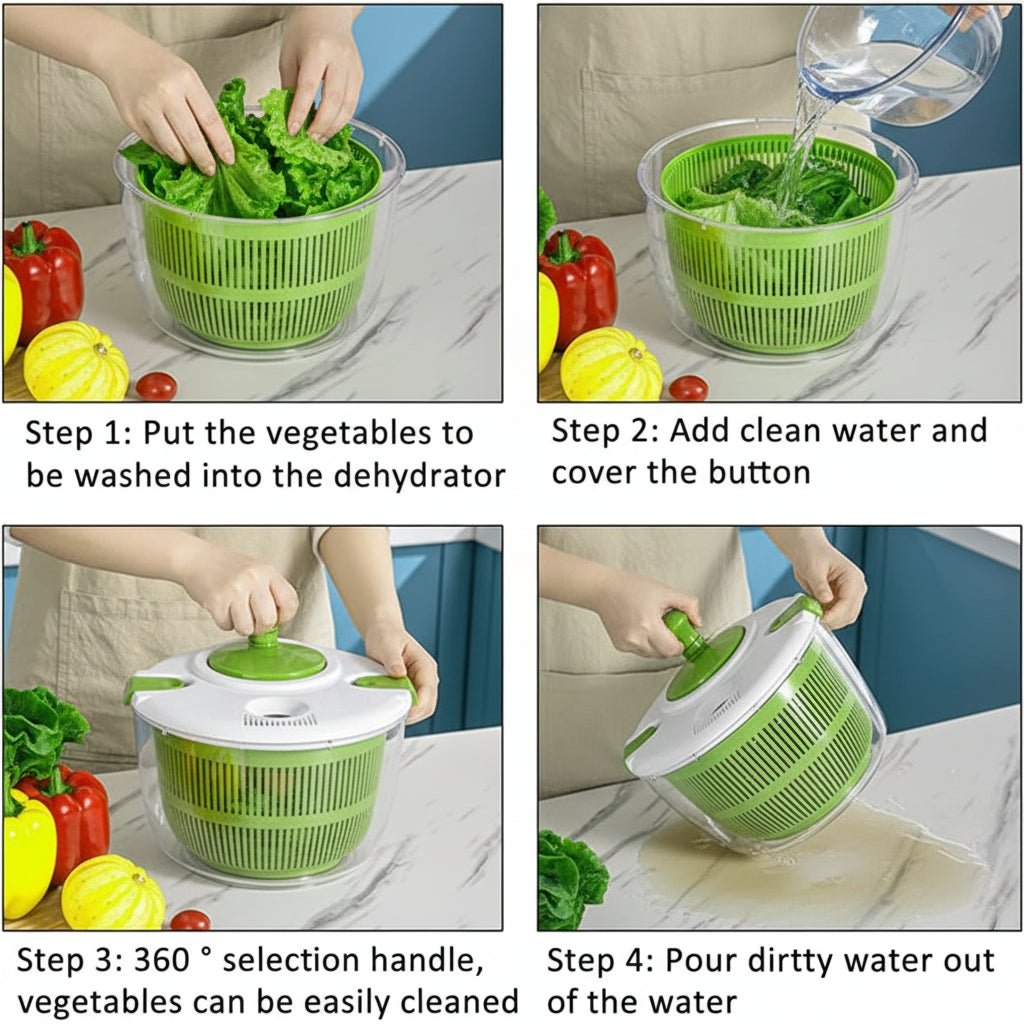 Step 1: Put the vegetables to be washed into the dehydrator

Step 2: Add clean water and cover the button

Step 3: 360 ° selection handle, vegetables can be easily cleaned

Step 4: Pour dirtty water out of the water