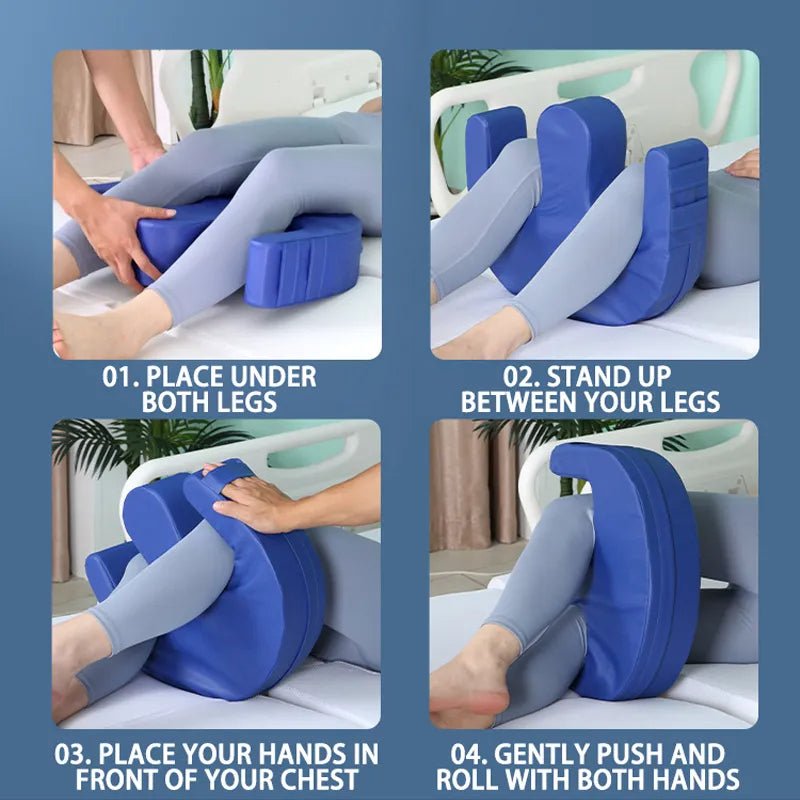 01. PLACE UNDER BOTH LEGS

02. STAND UP BETWEEN YOUR LEGS

03. PLACE YOUR HANDS IN FRONT OF YOUR CHEST

04. GENTLY PUSH AND ROLL WITH BOTH HANDS