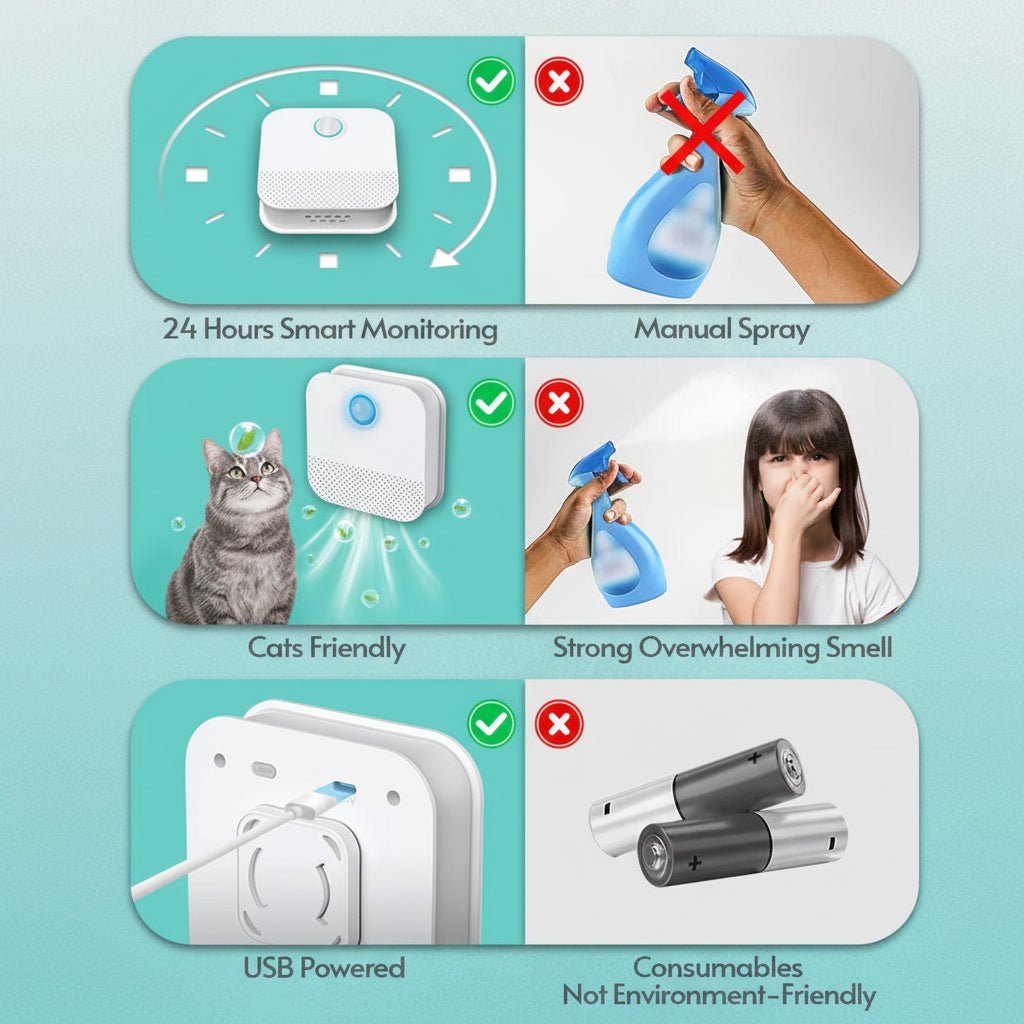 24 Hours Smart Monitoring

Manual Spray

Cats Friendly

Strong Overwhelming Smell

USB Powered

Consumables
Not Environment-Friendly